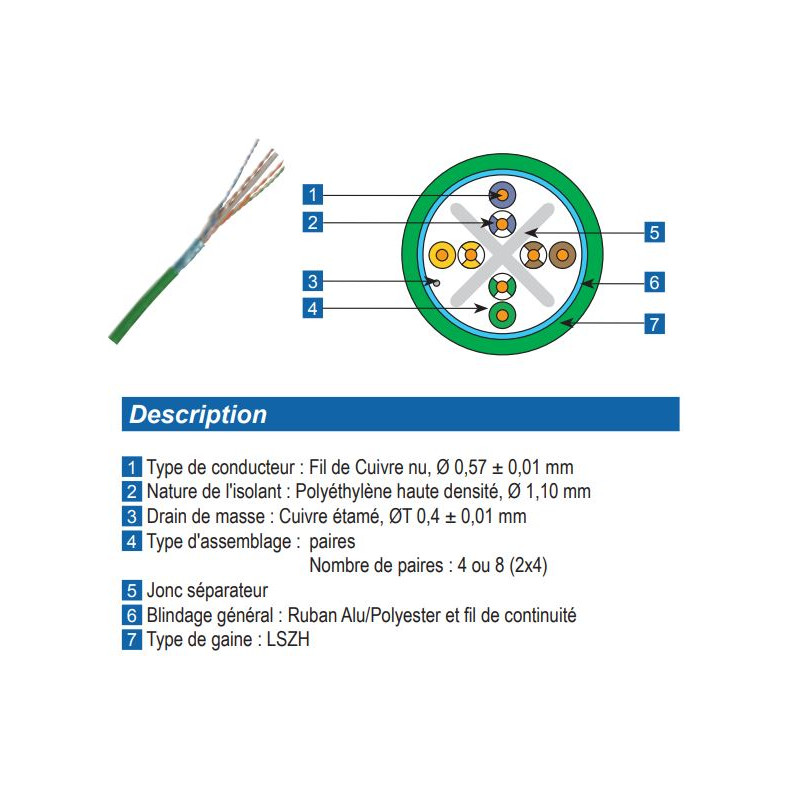 1
2
3
4
5
6
7

Description

1 Type de conducteur : Fil de Cuivre nu, Ø 0,57 ± 0,01 mm
2 Nature de l'isolant : Polyéthylène haute densité, Ø 1,10 mm
3 Drain de masse : Cuivre étamé, ØT 0,4 ± 0,01 mm
4 Type d'assemblage : paires
Nombre de paires : 4 ou 8 (2x4)
5 Jonc séparateur
6 Blindage général : Ruban Alu/Polyester et fil de continuité
7 Type de gaine : LSZH