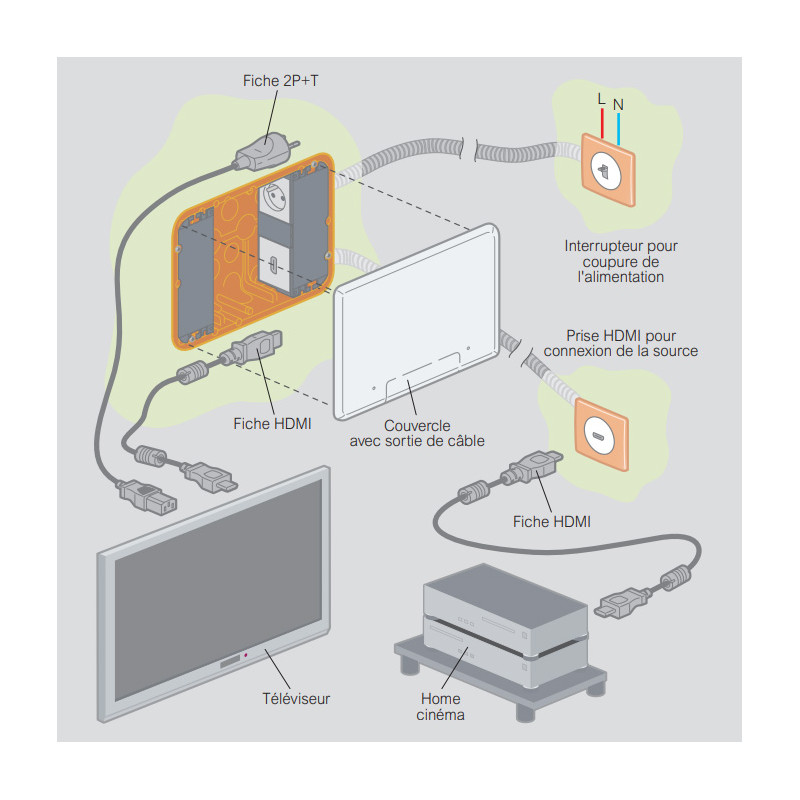 Fiche 2P+T

L N

Interrupteur pour coupure de l'alimentation

Prise HDMI pour connexion de la source

Fiche HDMI

Couvercle avec sortie de câble

Fiche HDMI

Téléviseur

Home cinéma